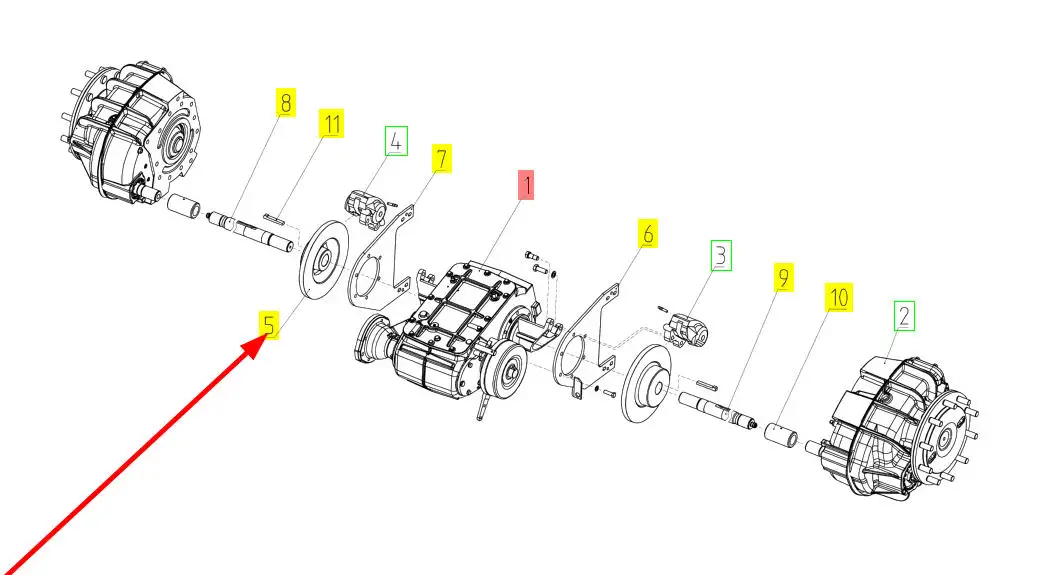 8
11
4
7
1
6
3
9
10
2
5