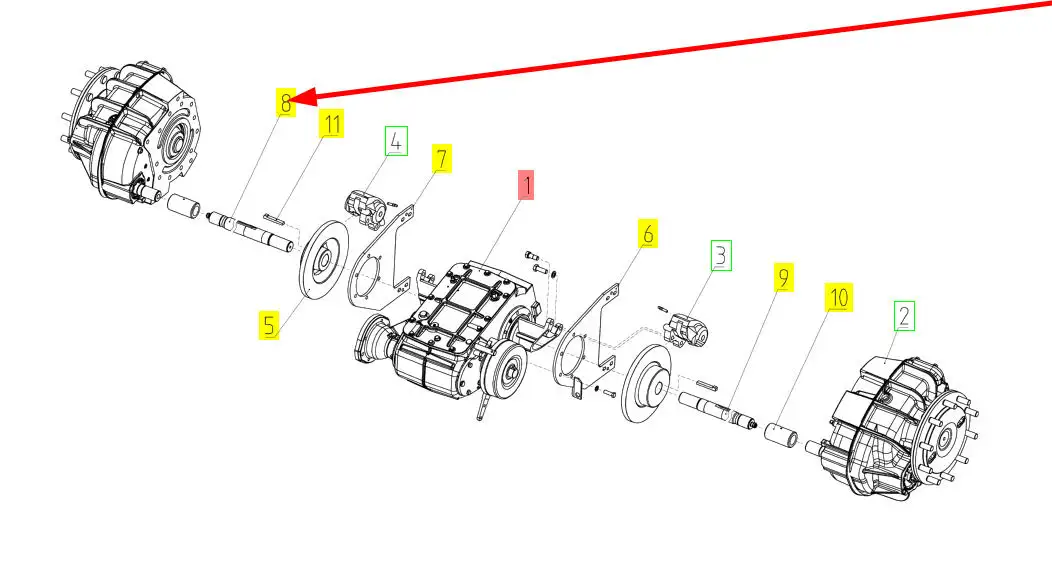 8
11
4
7
1
6
3
9
10
2
5