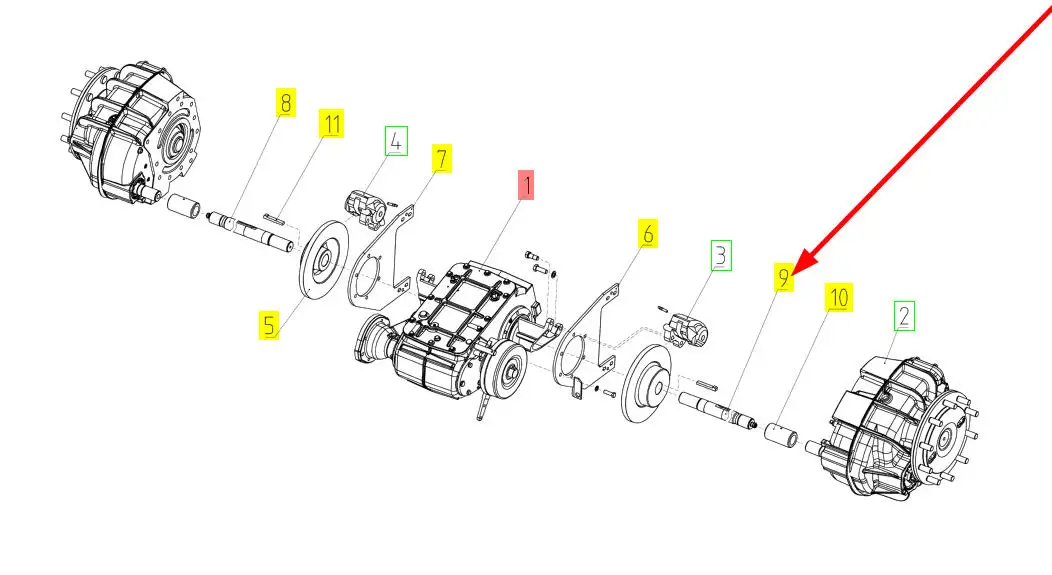 8
11
4
7
1
6
3
9
10
2
5