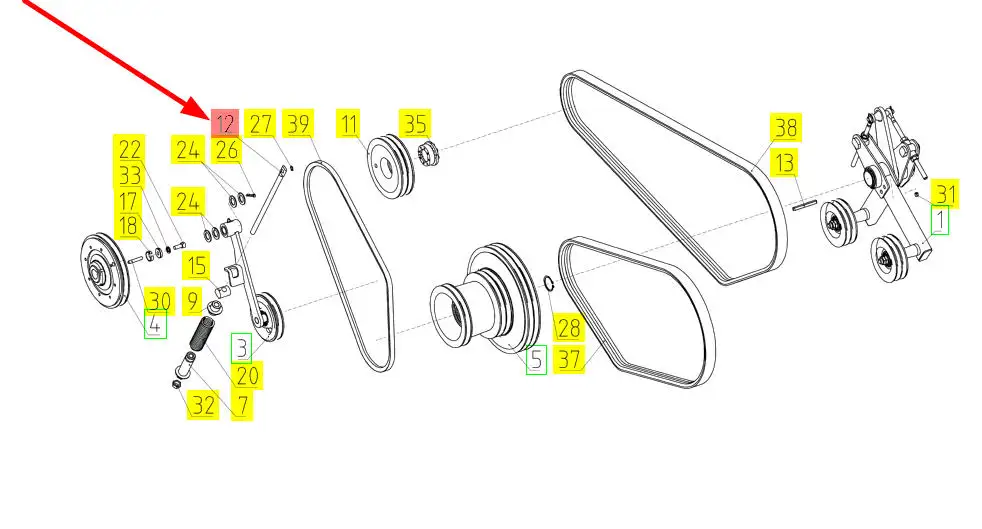 12
27
39
11
35
38
13
31
1
22
33
17
18
24
26
24
15
30
9
4
3
20
7
32
28
5
37