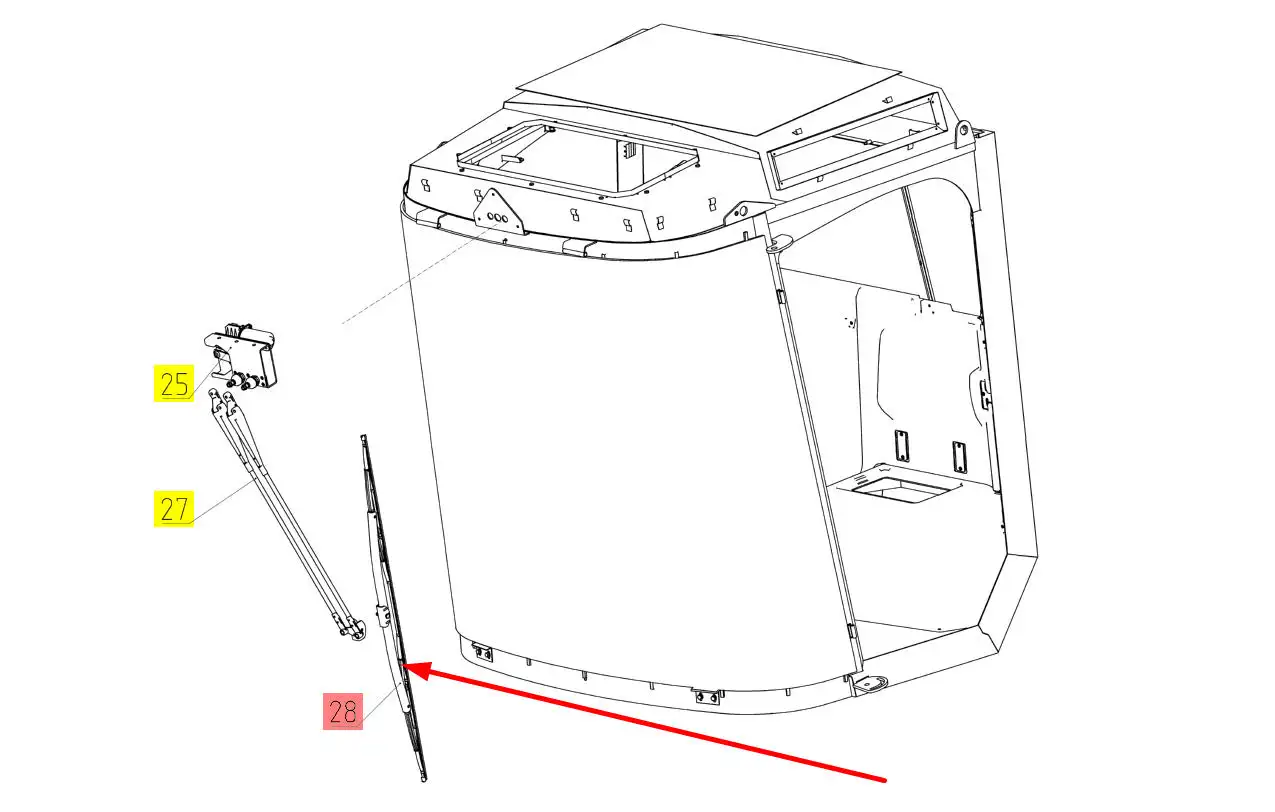 25

27

28