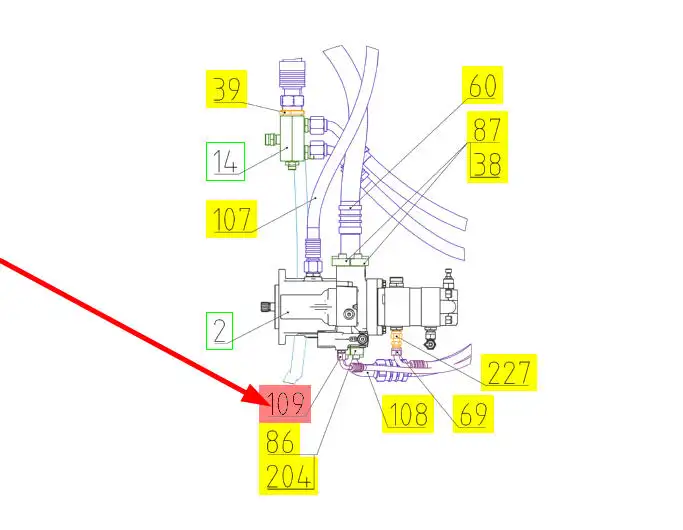 39
60
87
38
14
107
2
227
109
108
69
86
204