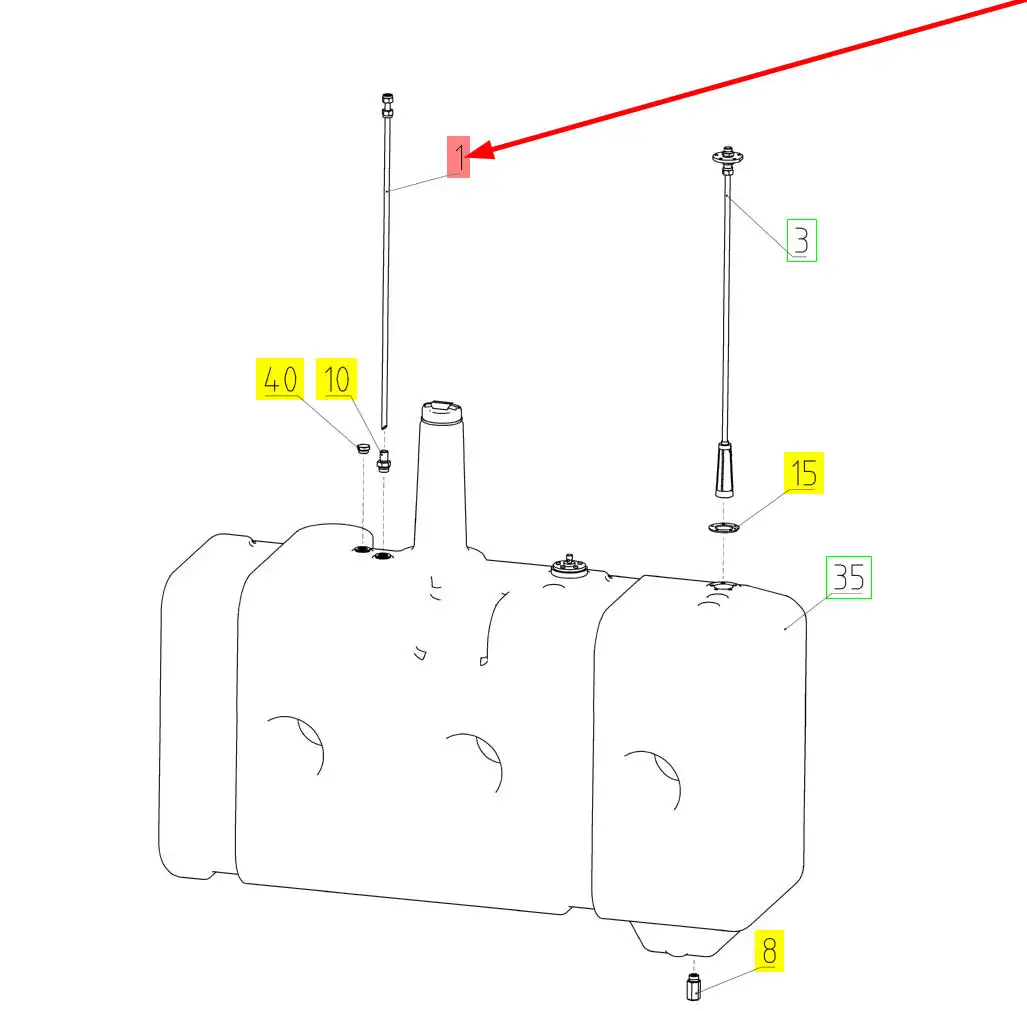 1
3
40
10
15
35
8