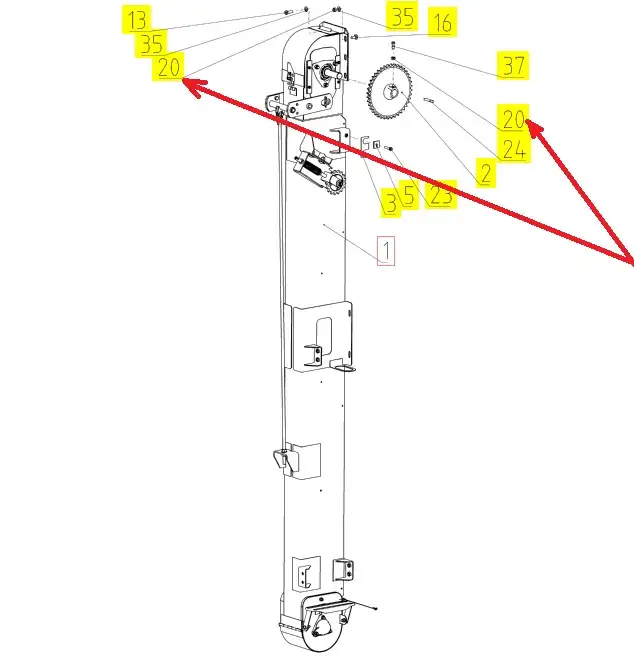 13
35
20
35
16
37
20
24
2
3
5
23
1