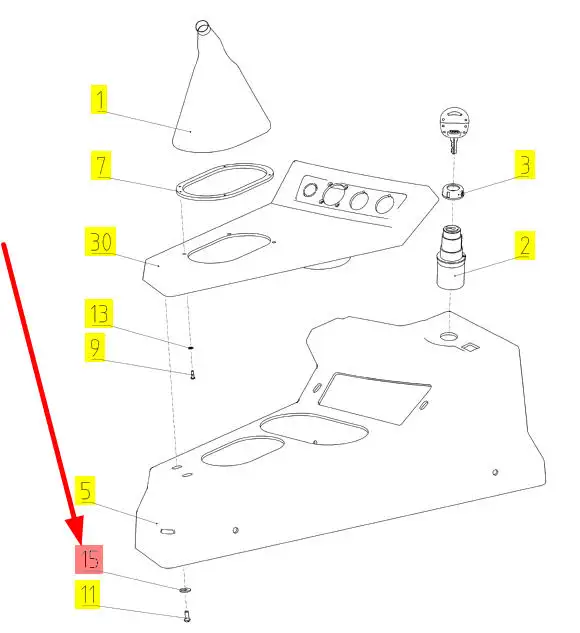 1
7
3
30
2
13
9
5
15
11