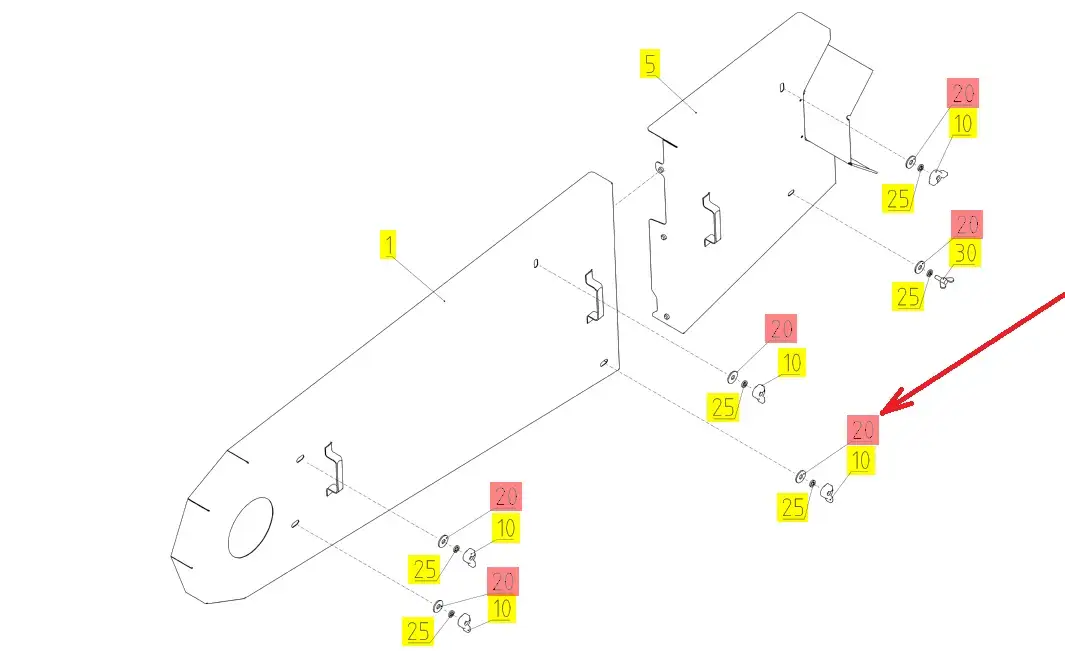 5
20
10
25
20
30
25
1
20
10
25
20
10
25
20
10
25
20
10
25