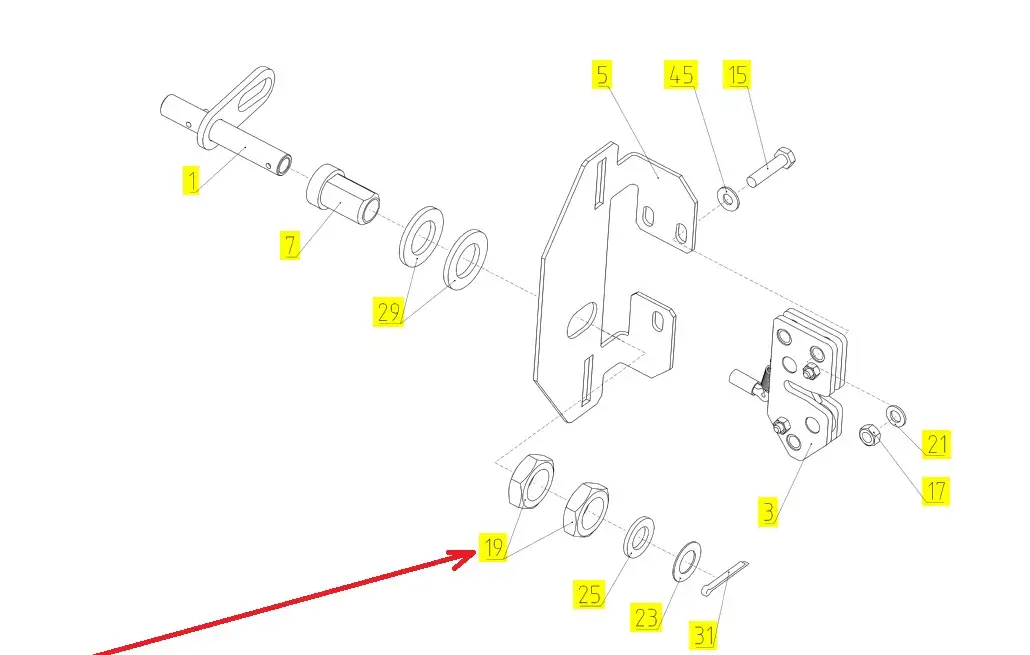 5
45
15
1
7
29
21
17
3
19
25
23
31