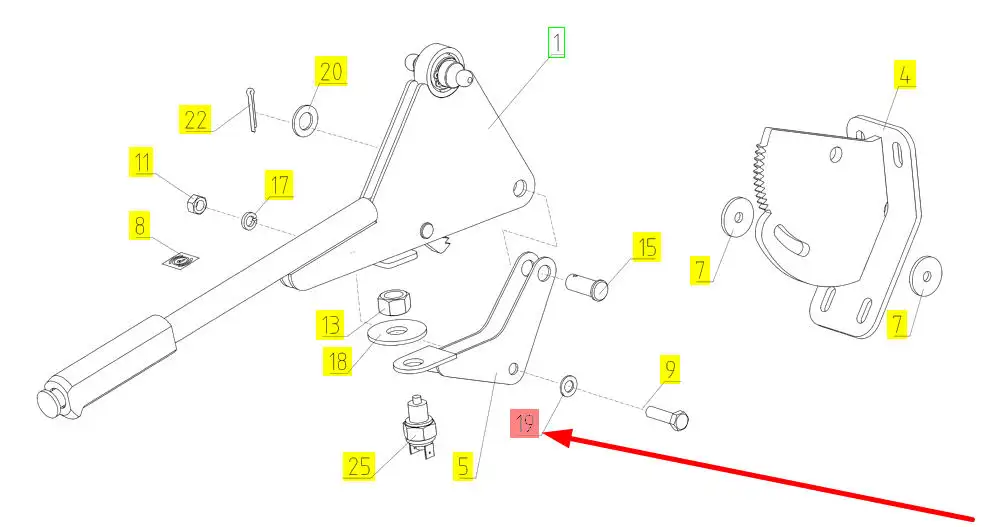 1
20
22
4
11
17
8
15
7
7
13
18
9
19
25
5