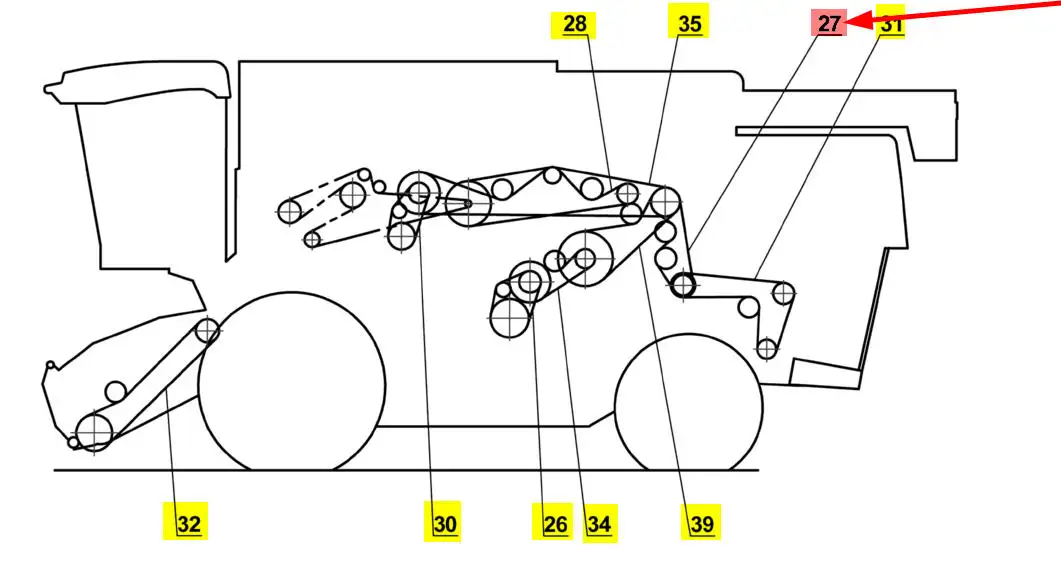 28
35
27
31
32
30
26
34
39