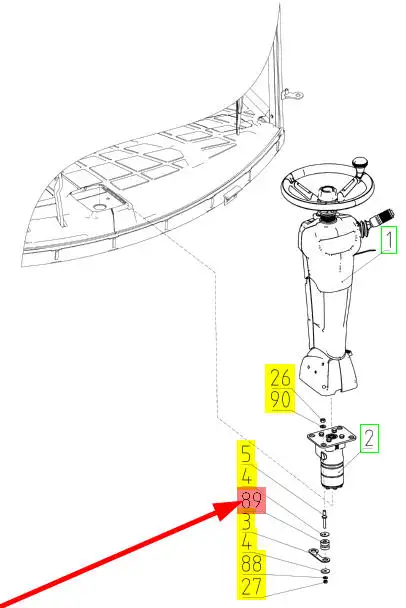 1
26
90
2
5
4
89
3
4
88
27