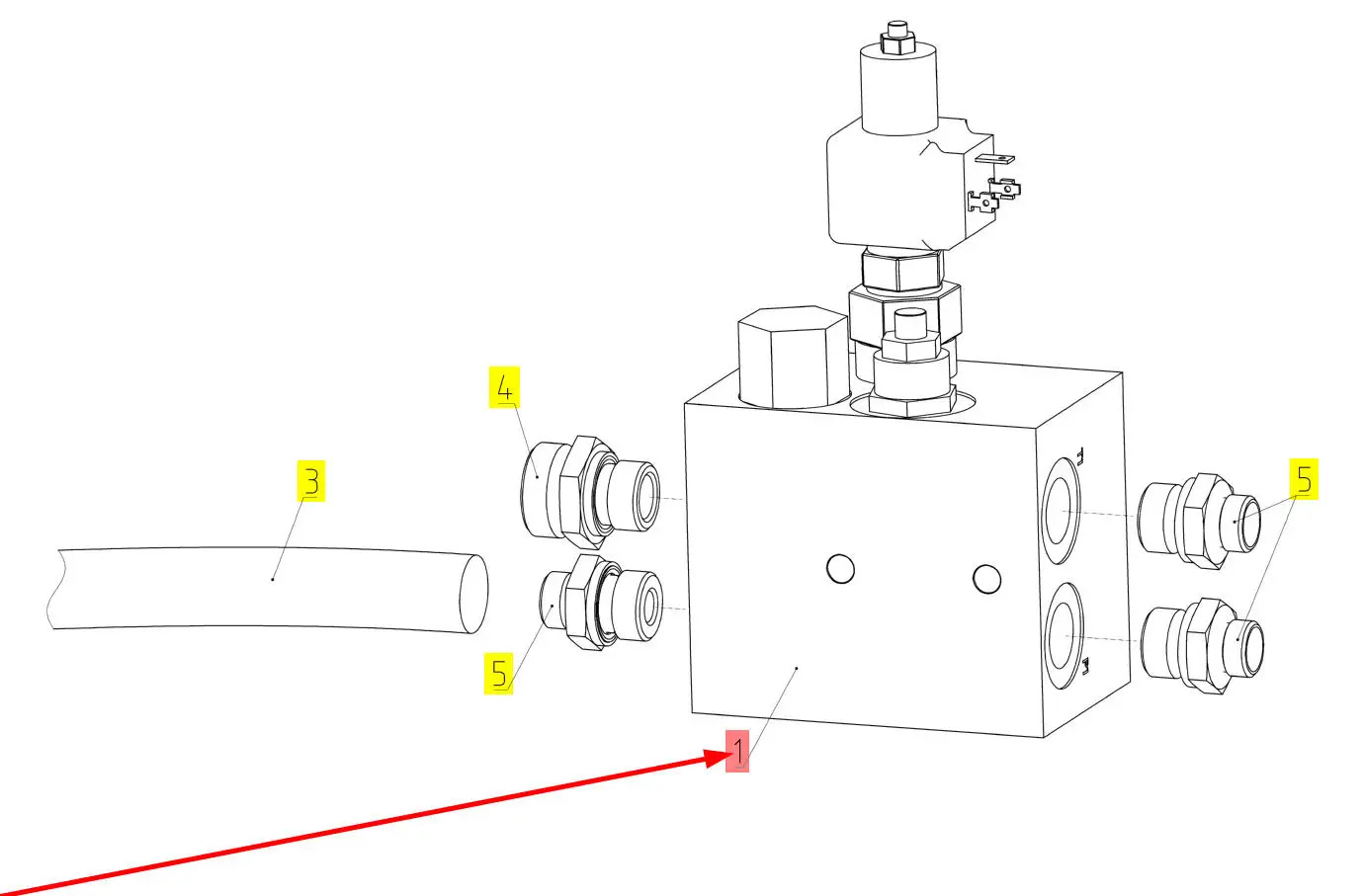 4
3
5
5
1