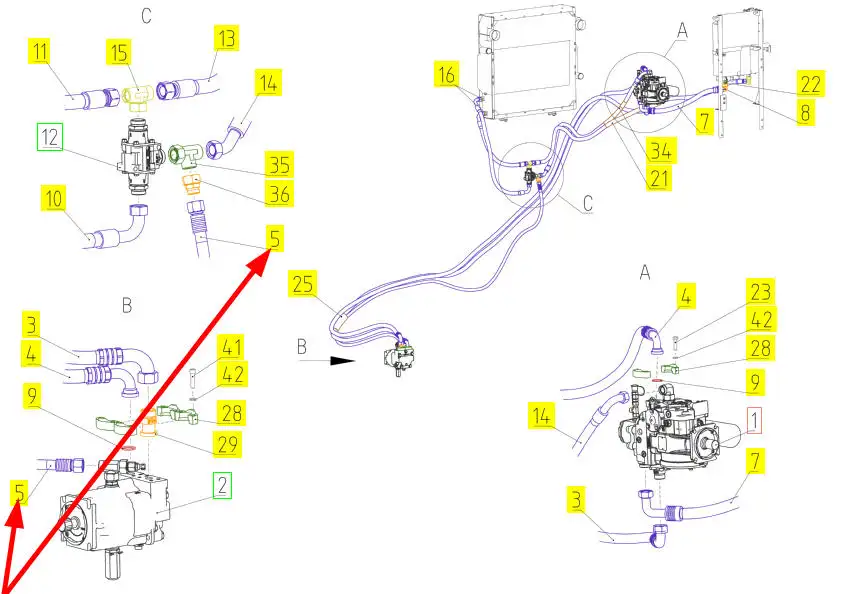 C
11
15
13
14
12
35
36
10
5

B
3
4
41
42
9
28
29
5
2

16
A
22
8
7
34
21
C
25
B

A
4
23
42
28
9
14
1
7
3