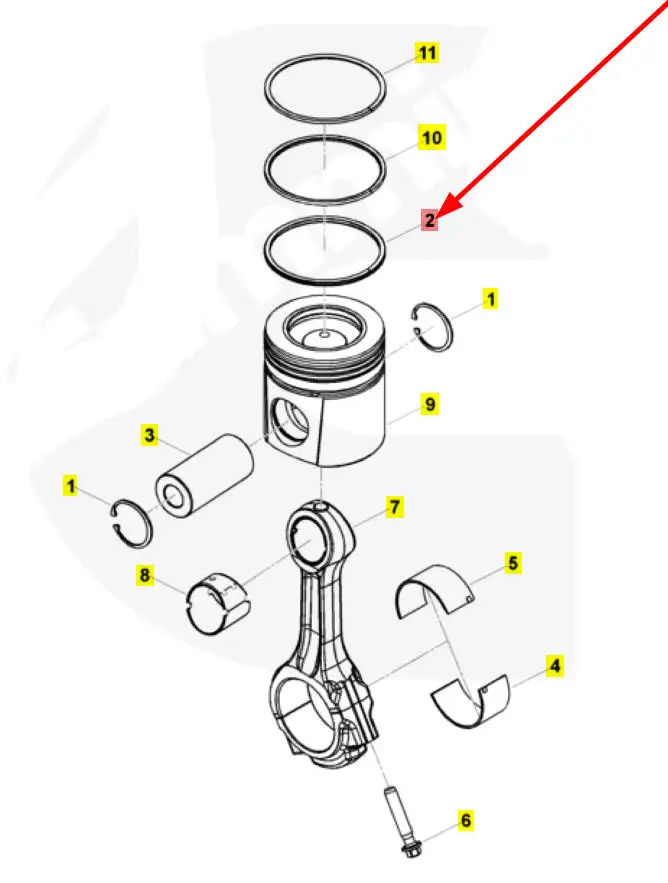 11
10
2
1
9
3
1
7
8
5
4
6