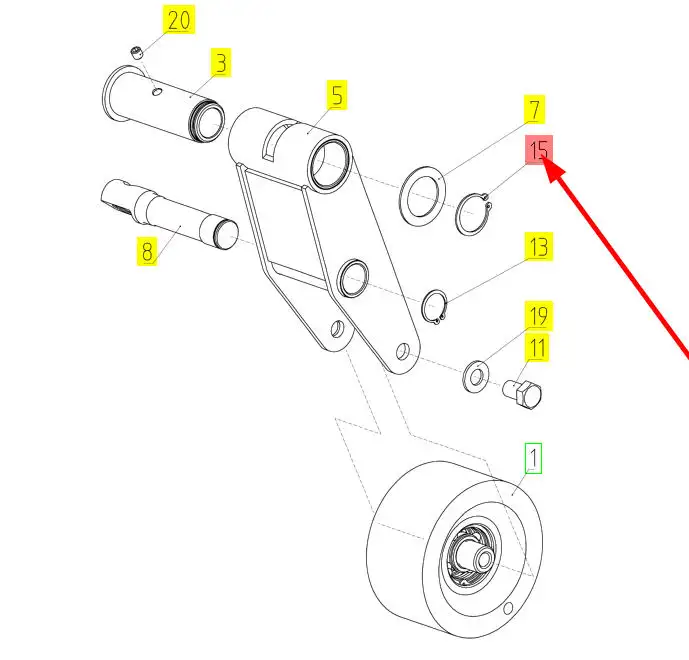 20
3
5
7
15
8
13
19
11
1