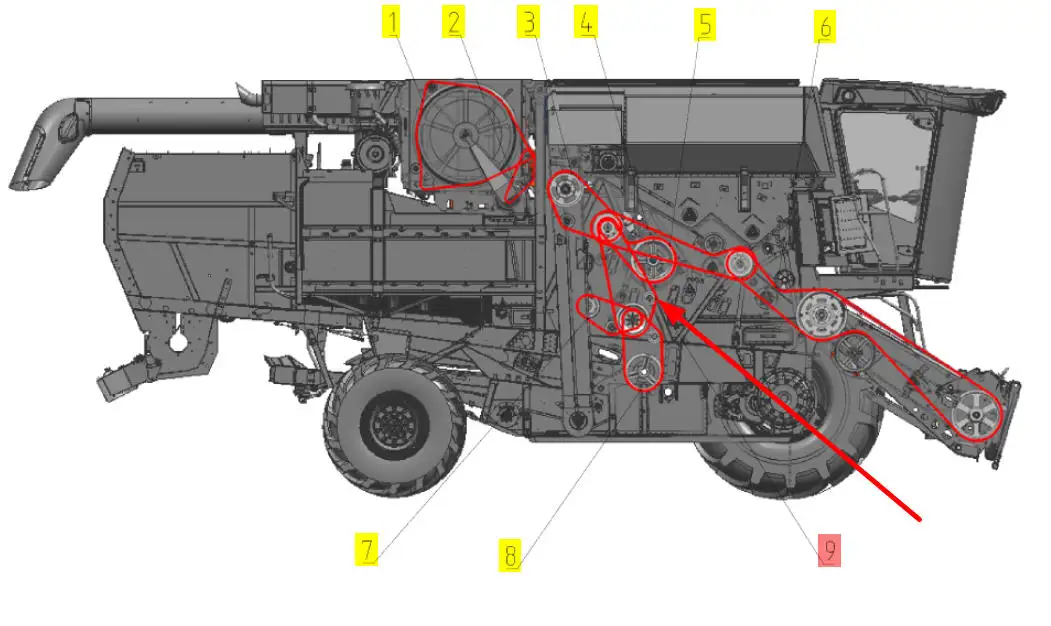 1
2
3
4
5
6
7
8
9