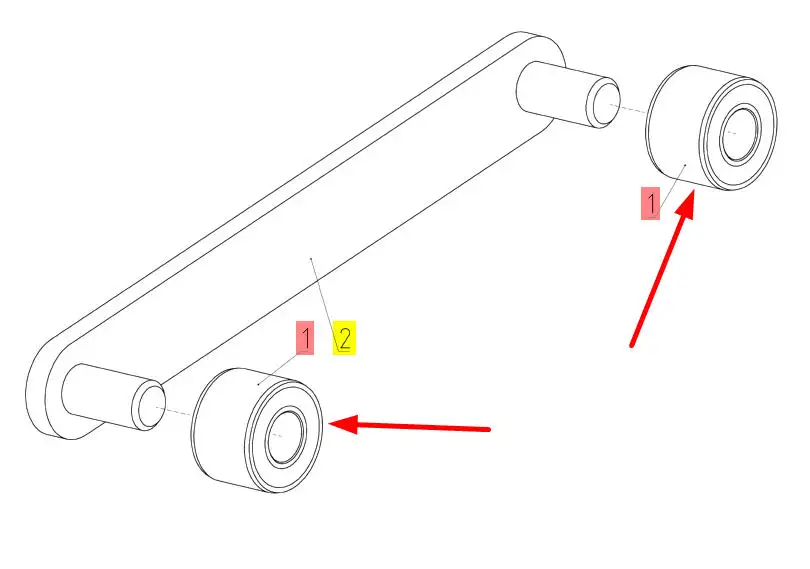 1

1

2