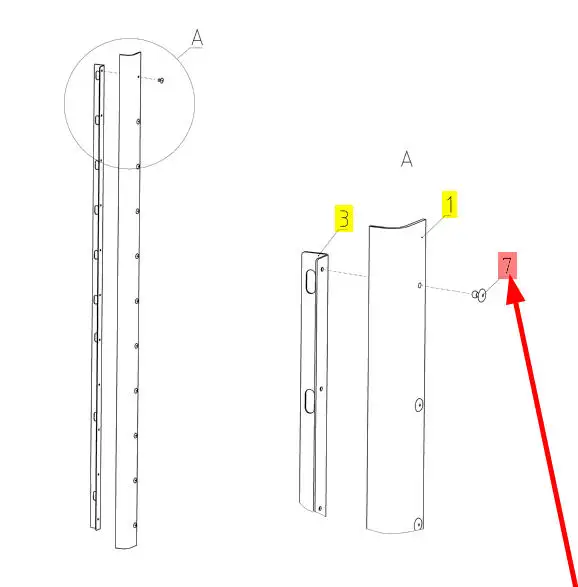 A

A

3

1

7