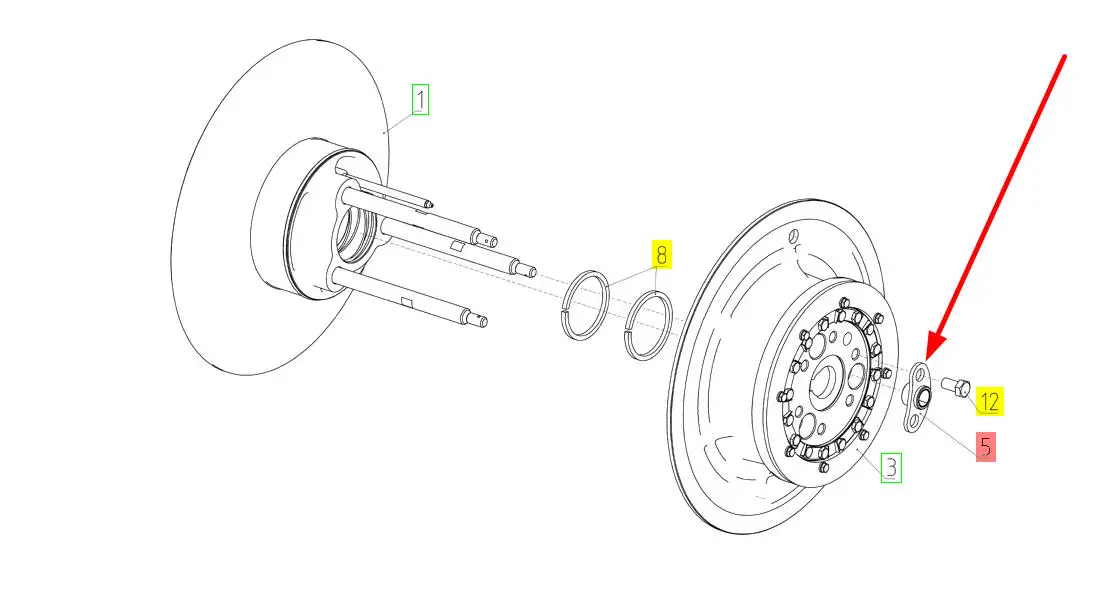 1
8
12
5
3