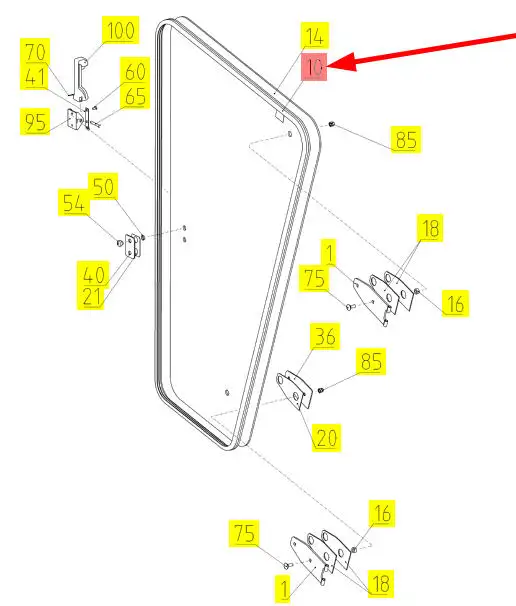 100
70
41
60
65
95
14
10
85
50
54
40
21
18
1
75
16
36
85
20
16
75
1
18