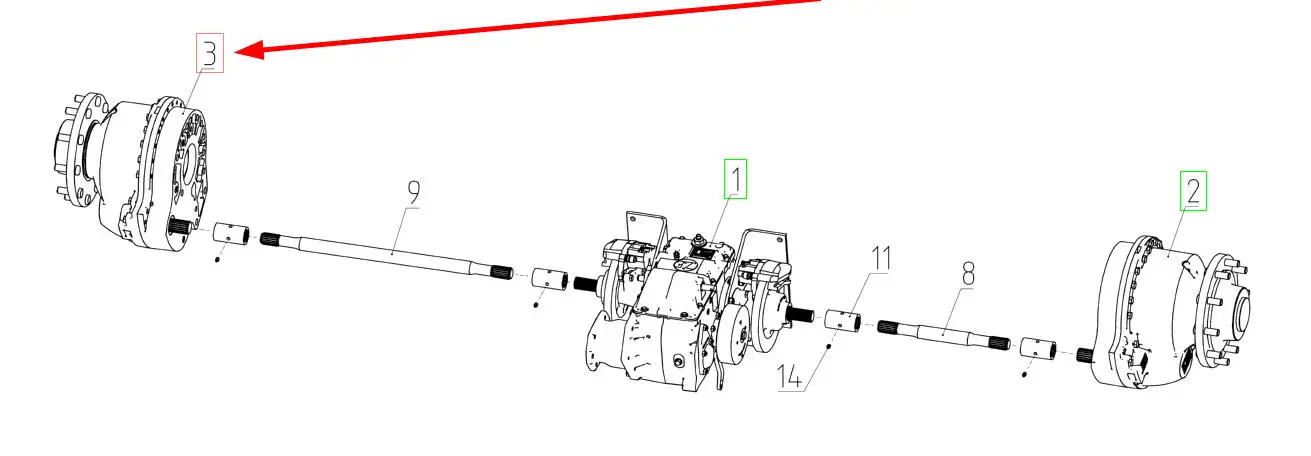 3
9
1
2
11
8
14