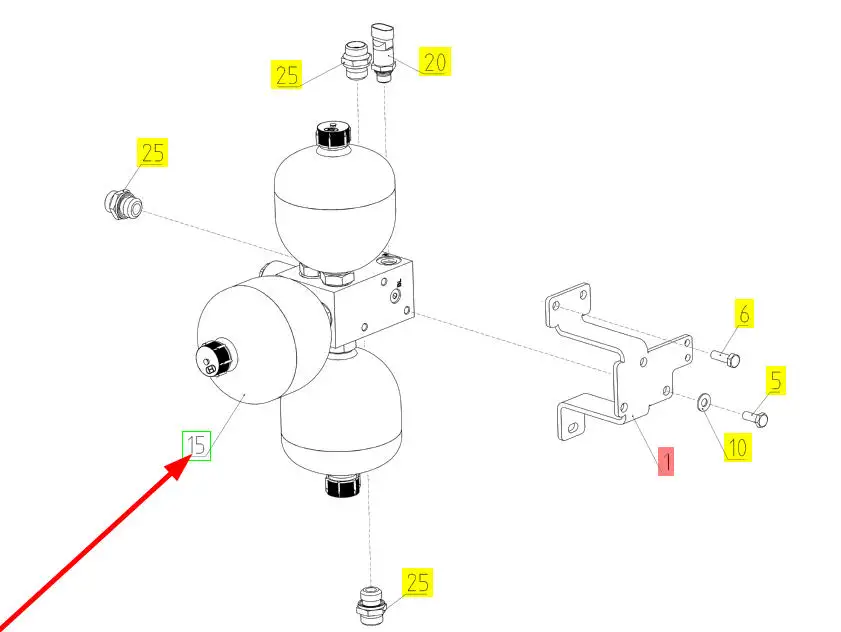 25
20
25
6
5
10
1
15
25