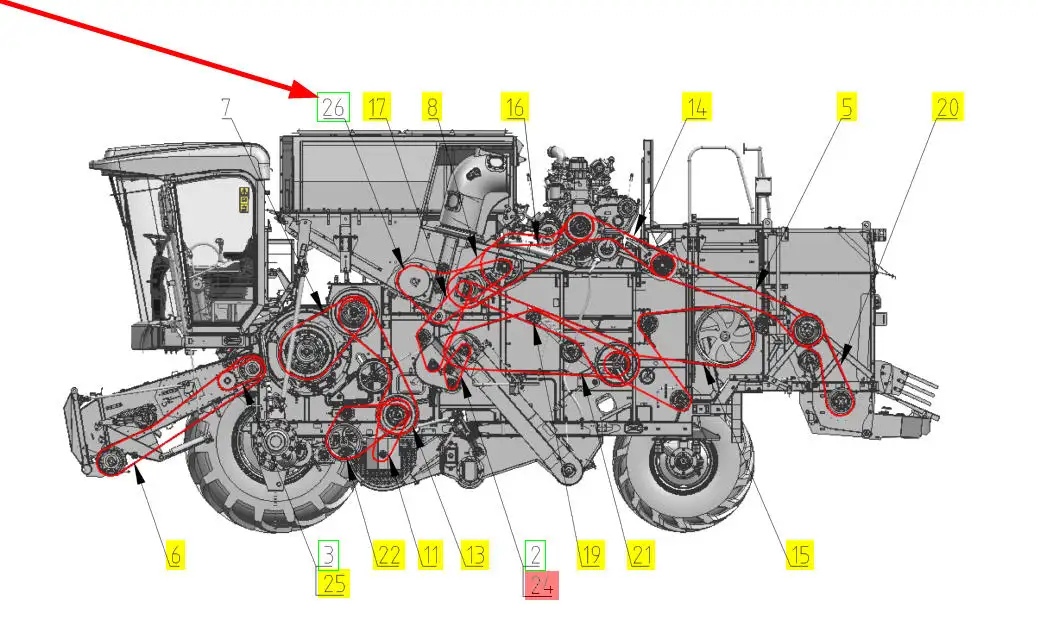 7
26
17
8
16
14
5
20
6
3
25
22
11
13
2
24
19
21
15