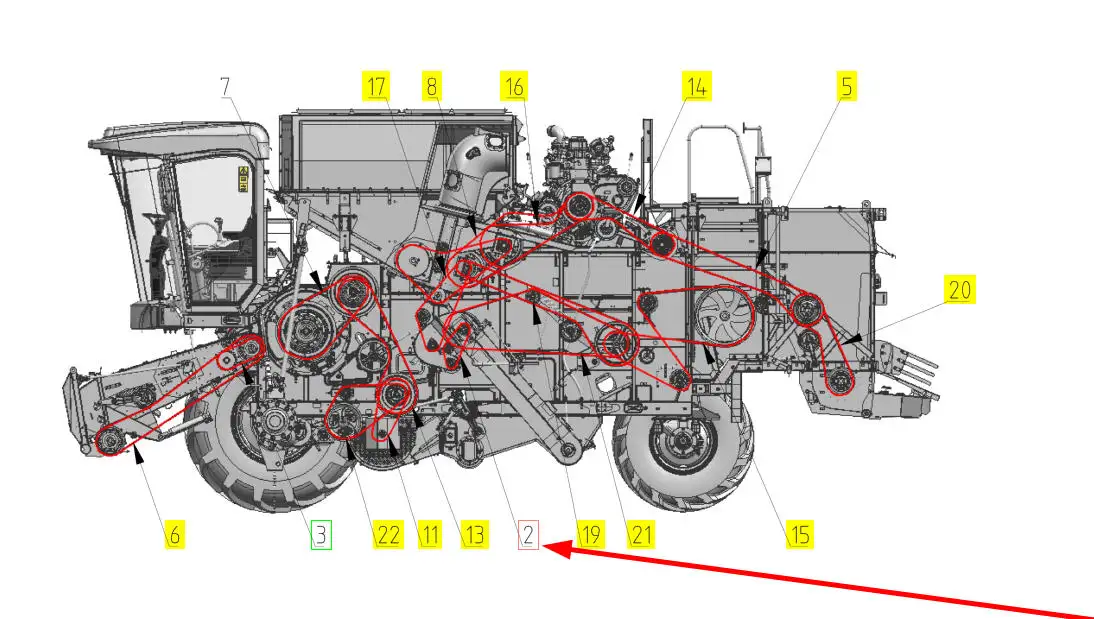 7
17
8
16
14
5
20
6
3
22
11
13
2
19
21
15