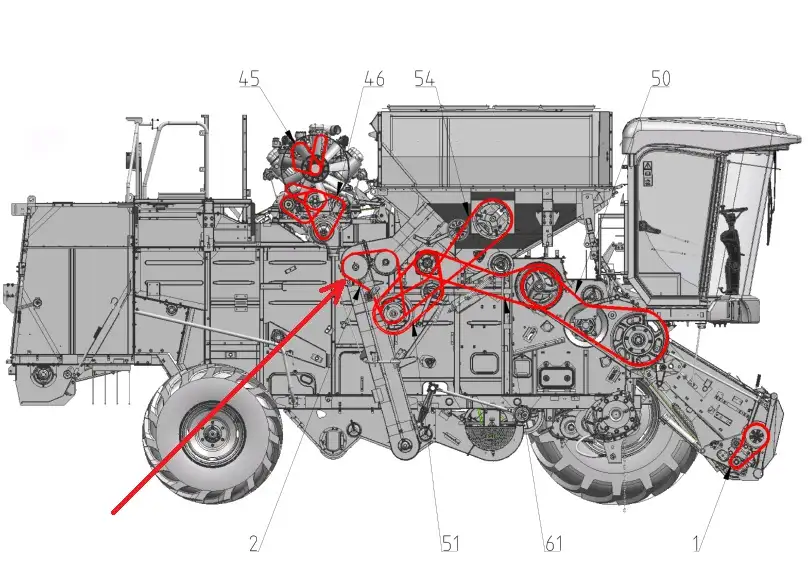 45
46
54
50
2
51
61
1