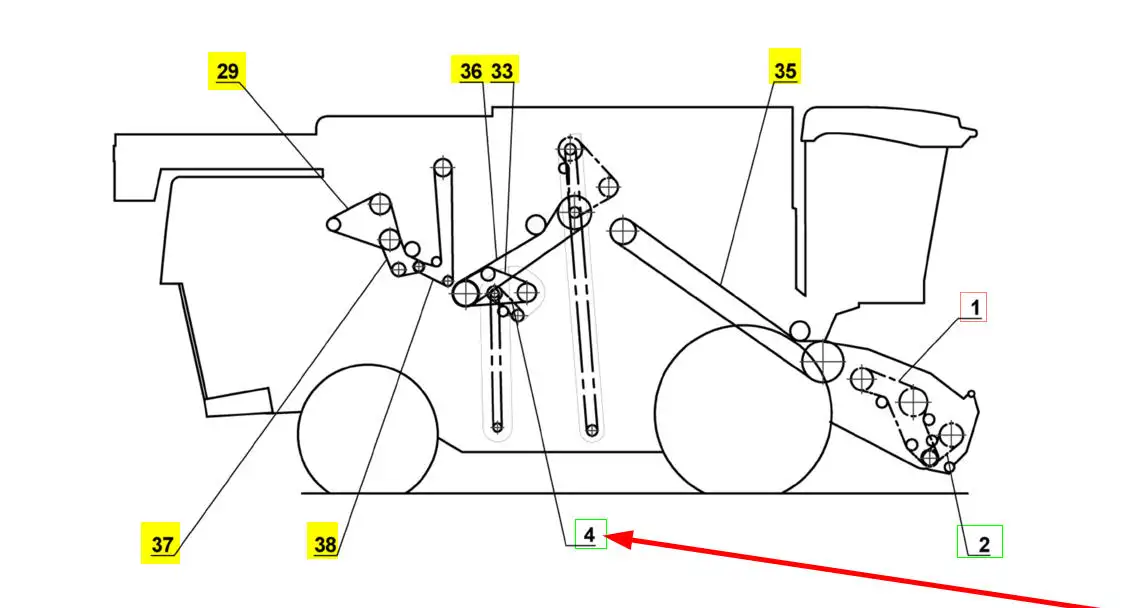 29

36 33

35

1

37

38

4

2