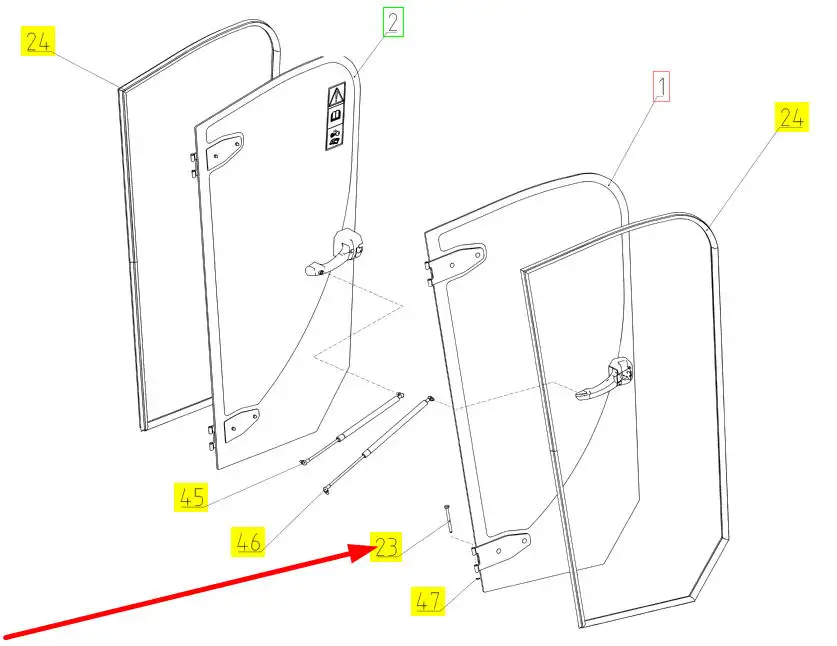 24
2
1
24
45
46
23
47