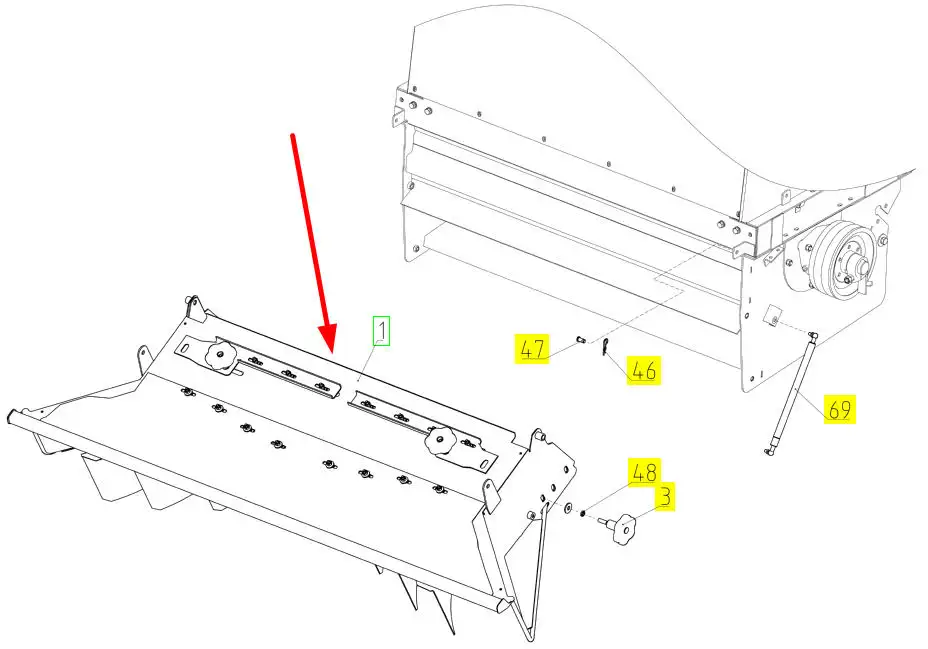 1
47
46
69
48
3