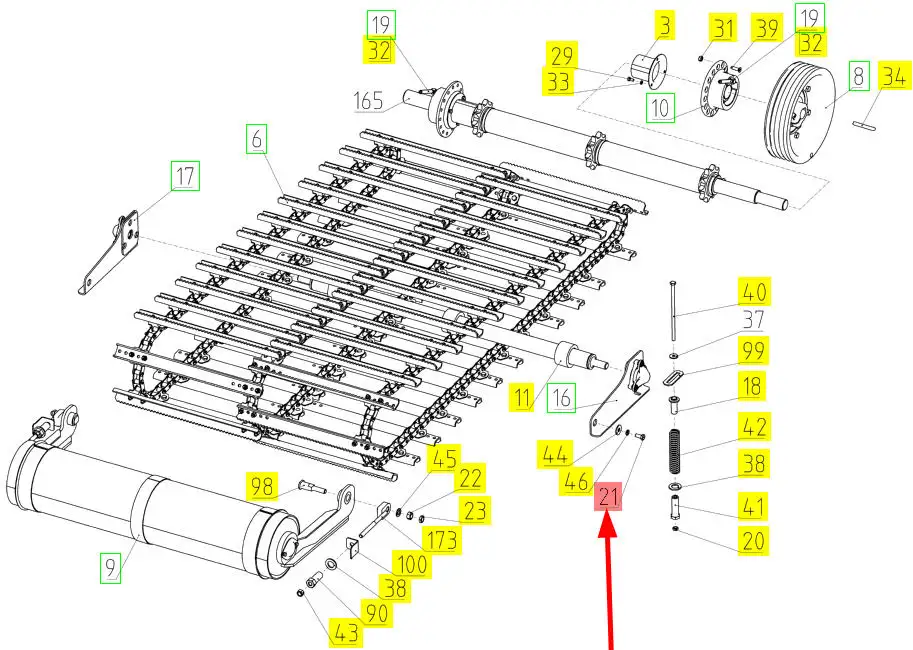 19
32
165
3
29
33
31
39
19
32
10
8
34
6
17
40
37
99
18
42
38
41
20
11
16
44
46
21
45
22
23
173
100
38
90
43
98
9