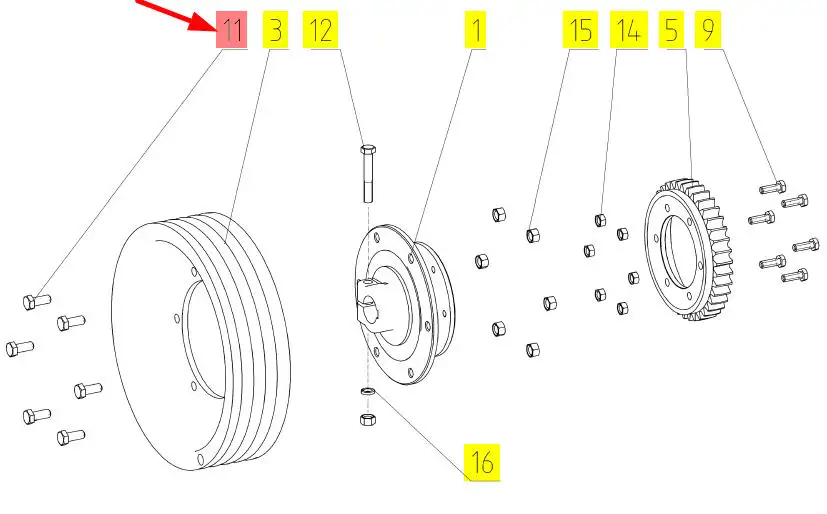 11
3
12
1
15
14
5
9
16