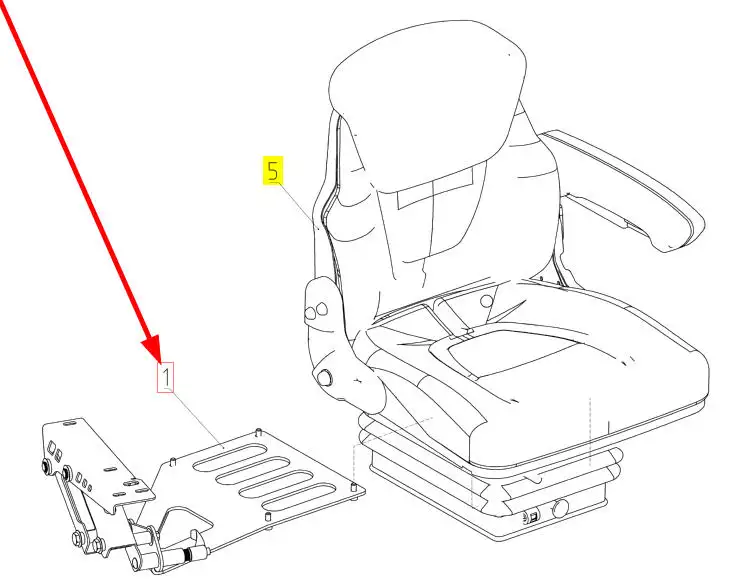 5

1