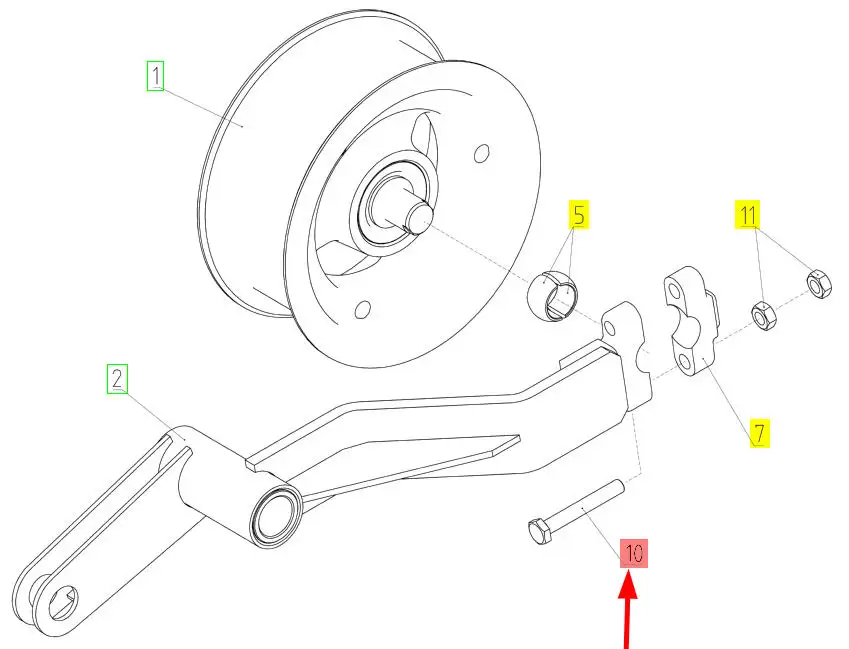 1
5
11
2
7
10