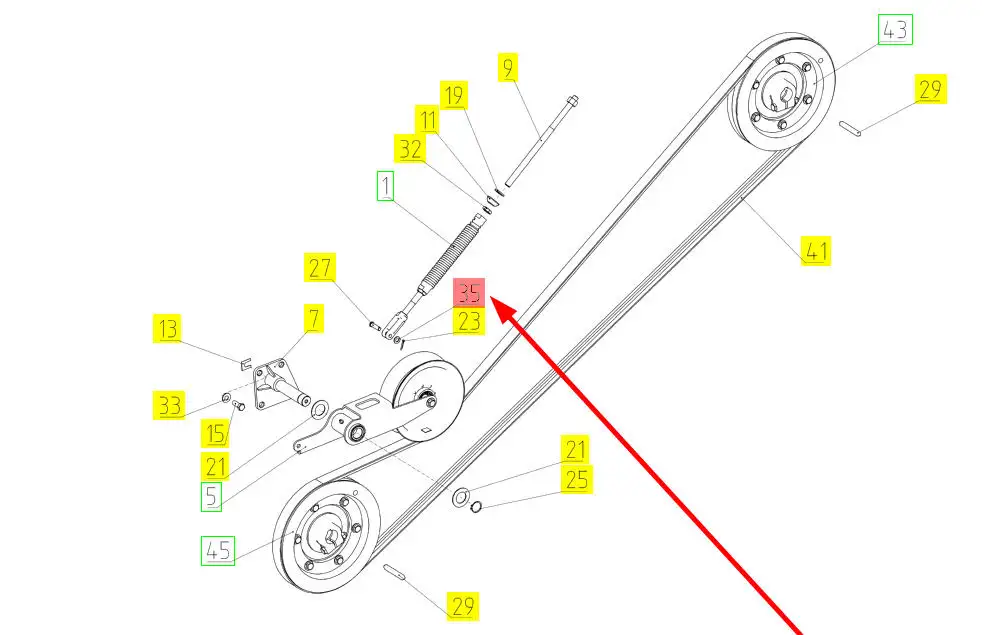 43
9
29
19
11
32
1
41
27
35
23
13
7
33
15
21
5
21
25
45
29