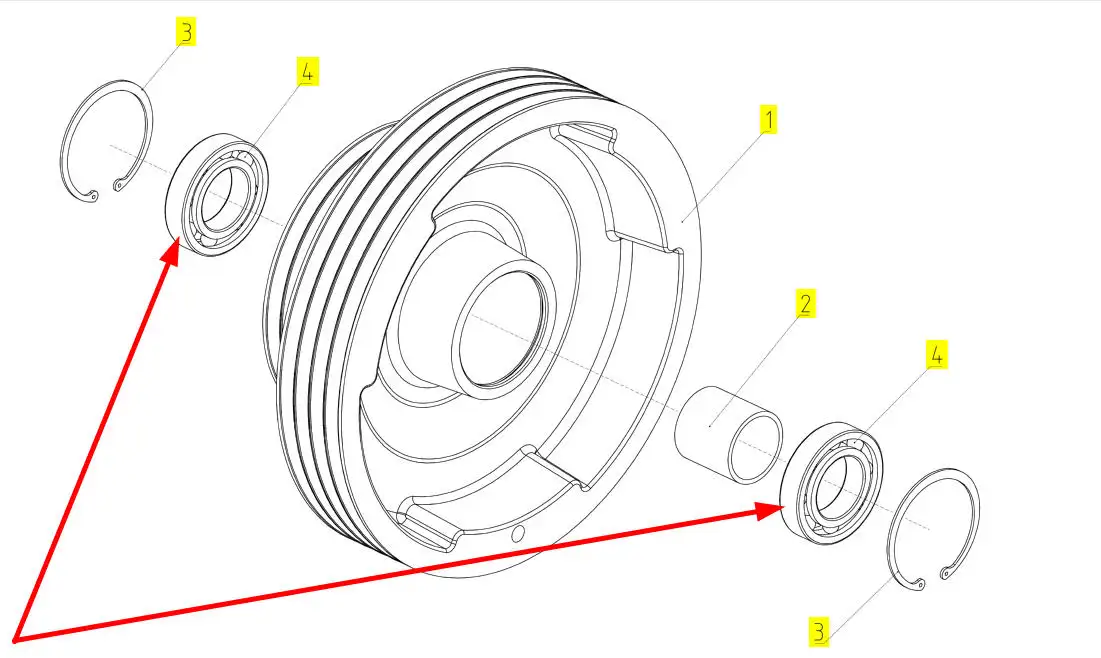 3
4
1
2
4
3