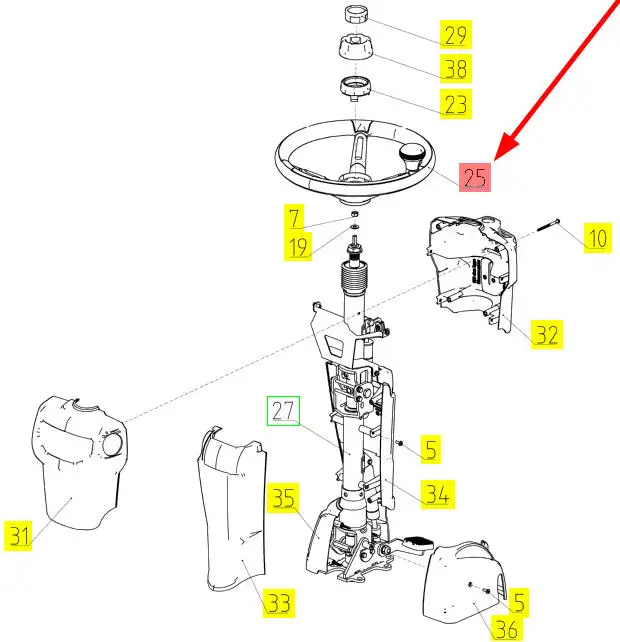 29
38
23
25
7
19
10
32
27
5
34
35
31
33
5
36