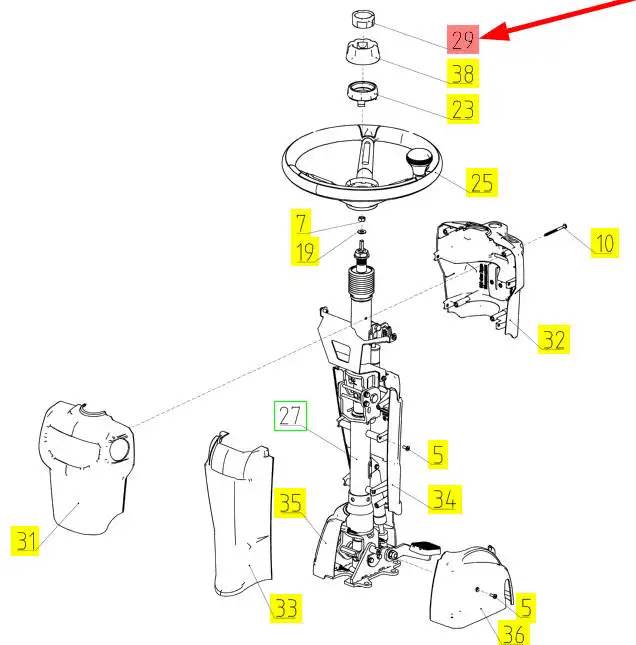 29
38
23
25
7
19
10
32
27
5
34
35
31
33
5
36