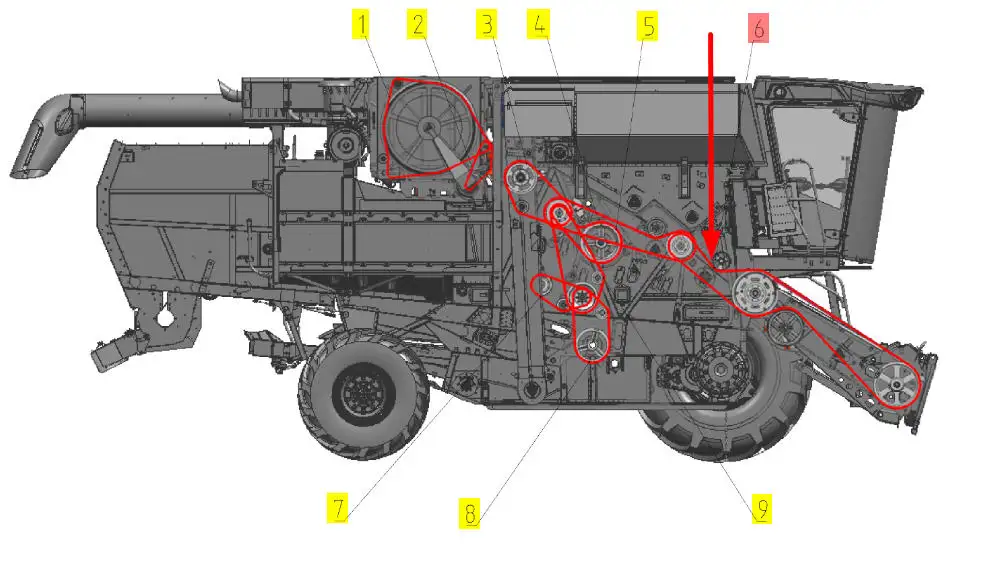 1
2
3
4
5
6
7
8
9