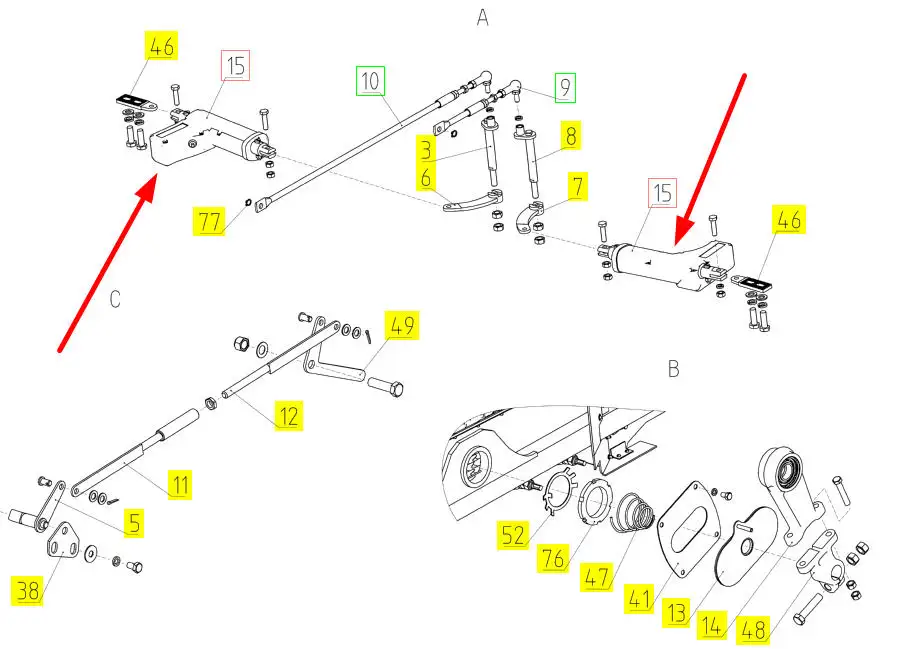 A

46
15
10
9
3
8
6
7
77
15
46

C

49
12
11
5
38

B

52
76
47
41
13
14
48