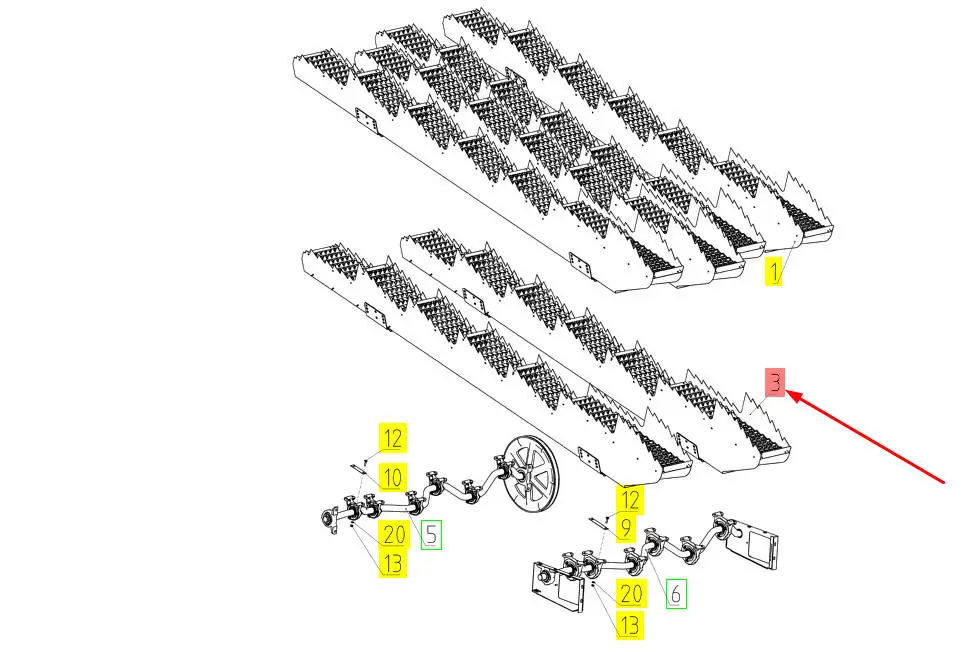 1

3

12

10

20

5

13

12

9

20

6

13