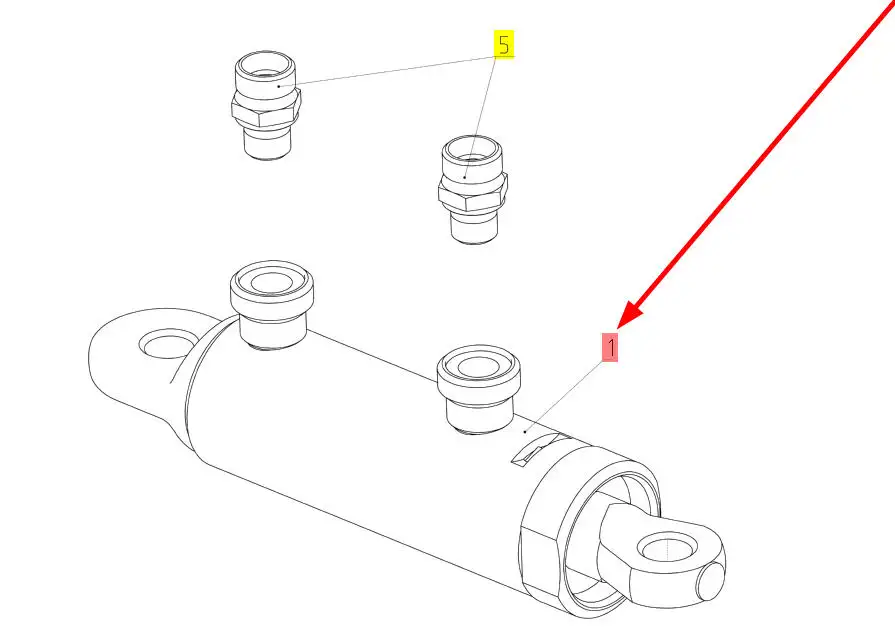 5

1