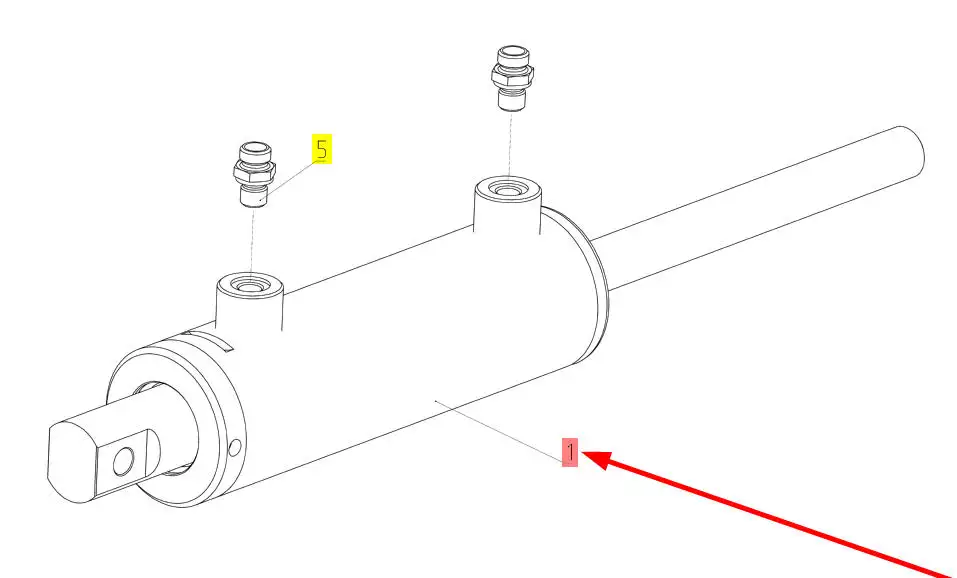 5
1