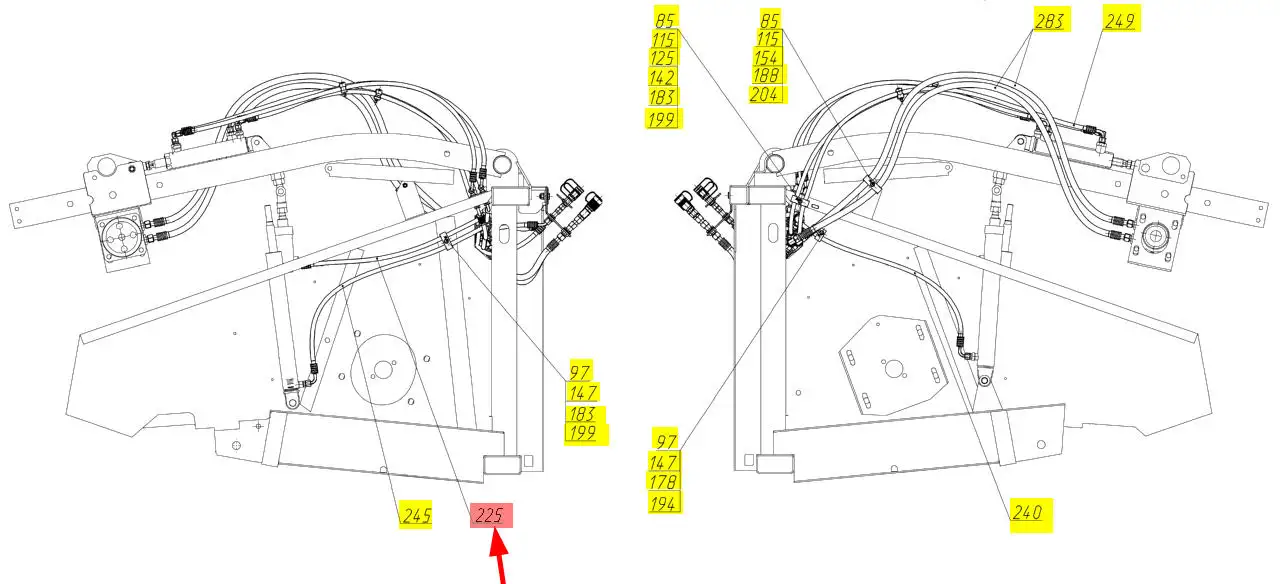 85
115
125
142
183
199

85
115
154
188
204

283
249

97
147
183
199

97
147
178
194

245
225
240