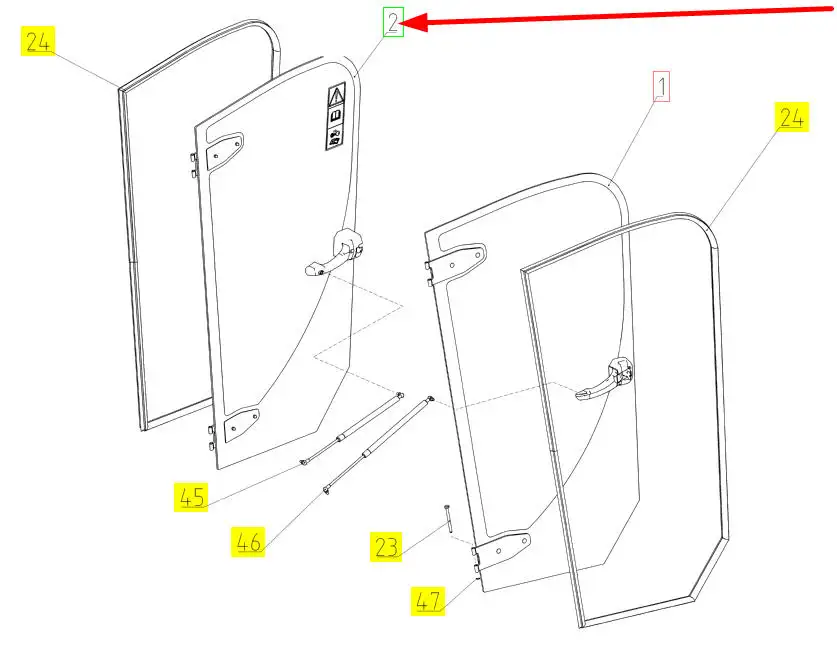 24
2
1
24
45
46
23
47