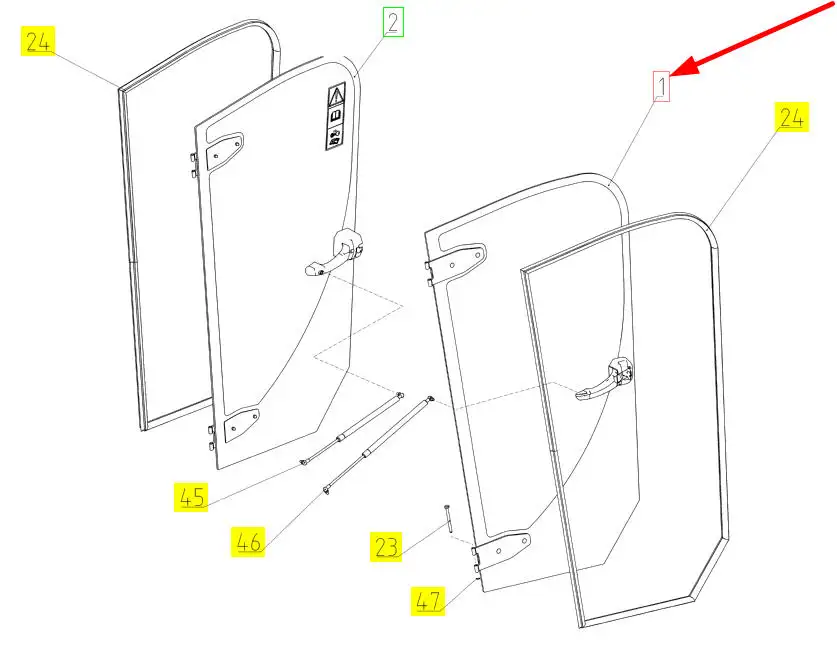 24

2

1

24

45

46

23

47