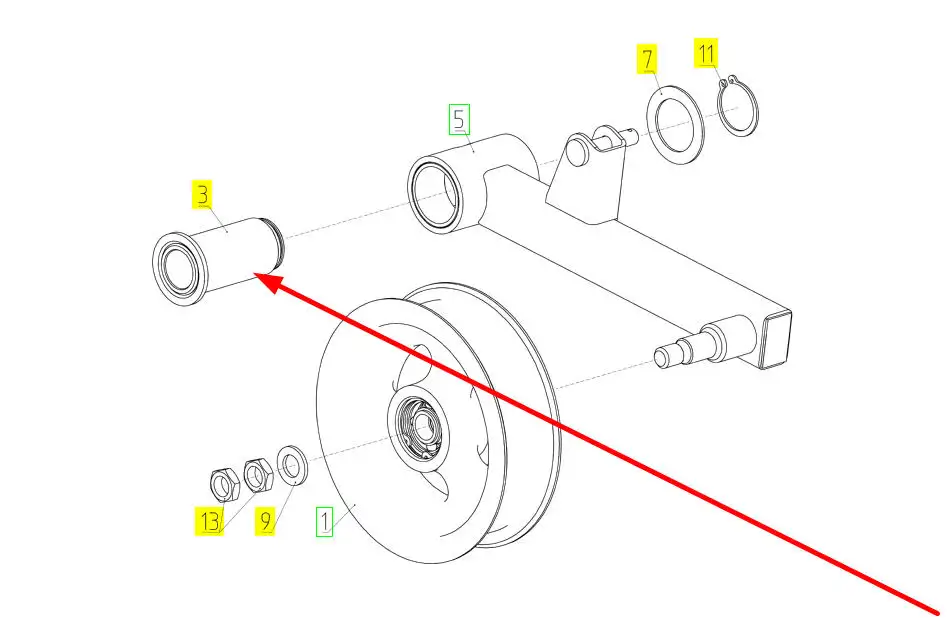 7
11
5
3
13
9
1