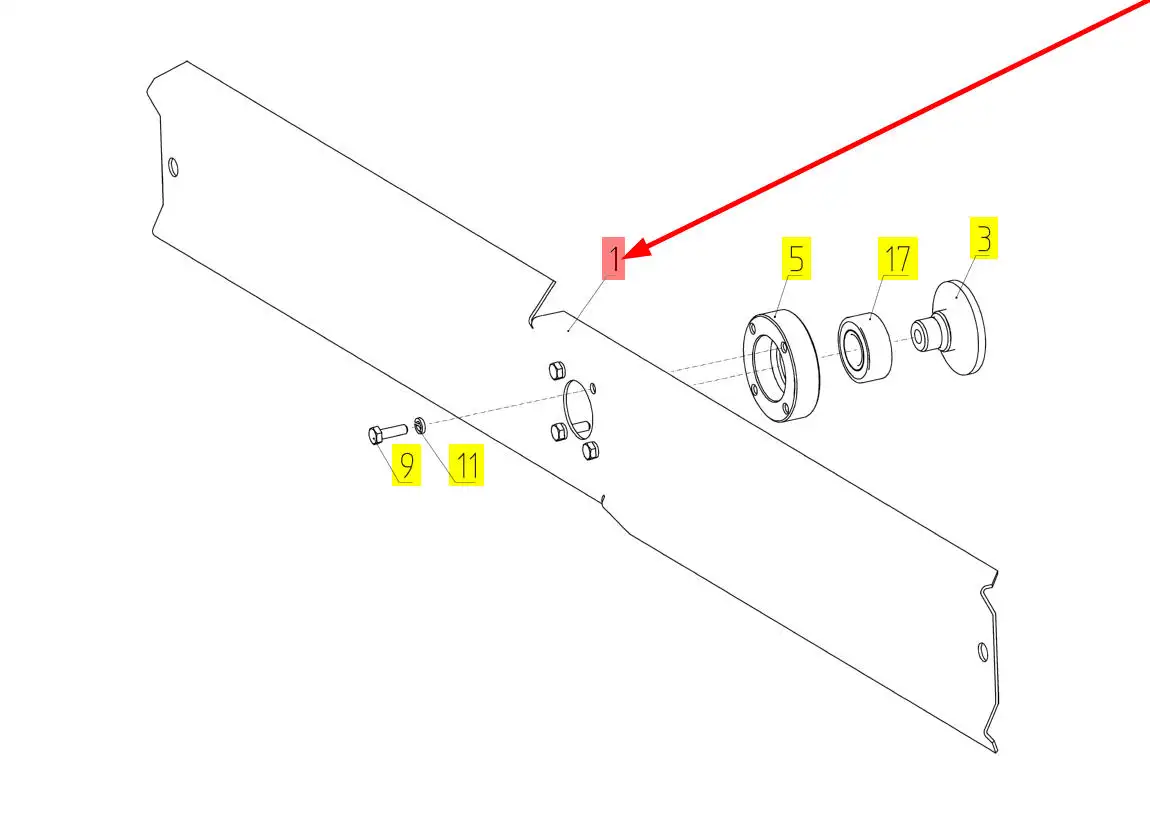 1
5
17
3
9
11