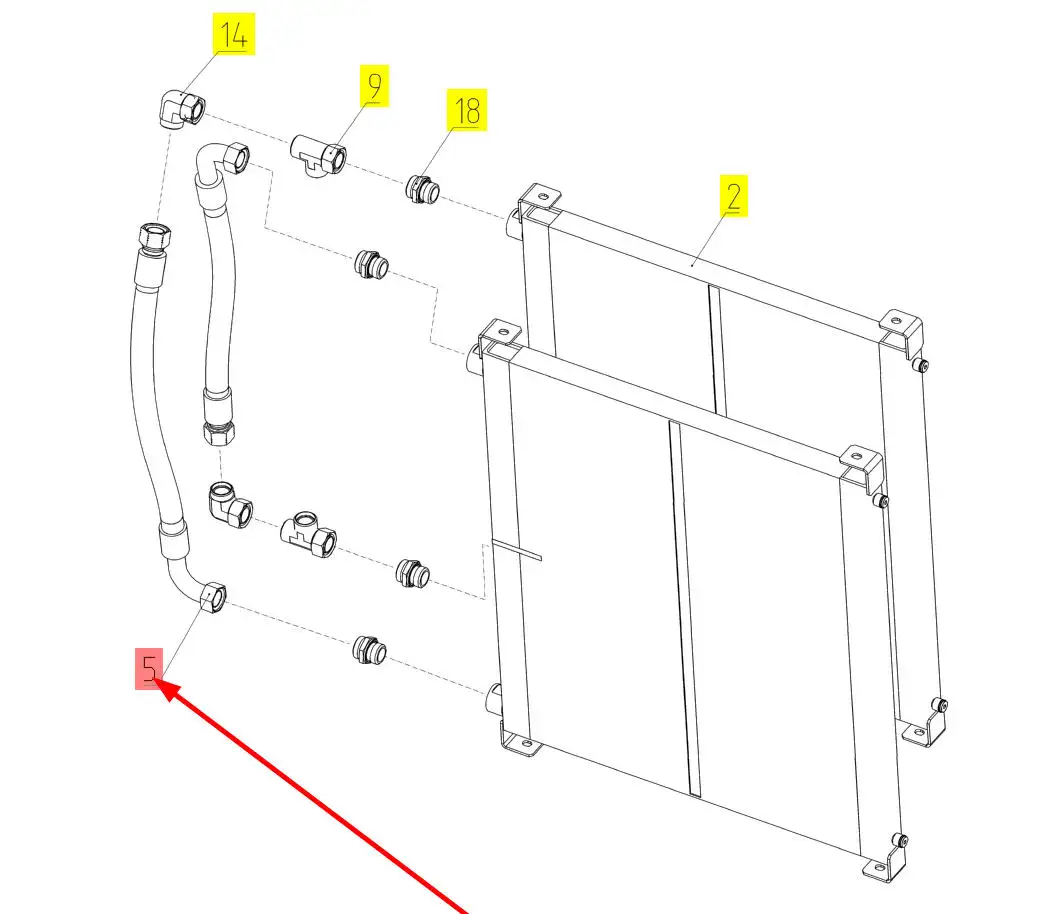 14
9
18
2
5